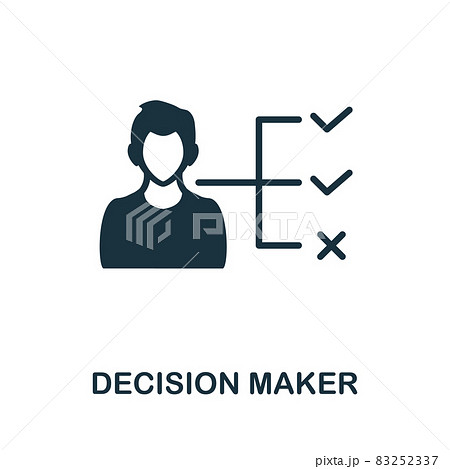 PIXTA

DECISION MAKER

pixta.jp - 83252337