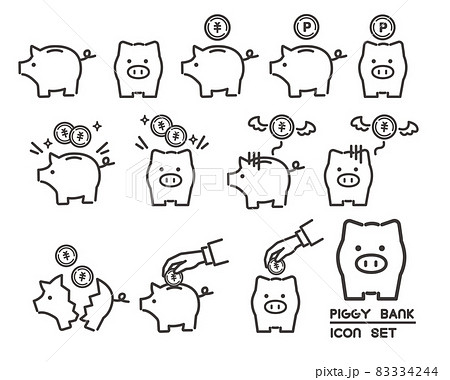 ¥

P

P

¥ ¥

¥ ¥

¥

¥

PIXTA

¥

¥

¥

¥

PIGGY BANK
ICON SET

pixta.jp - 83334244