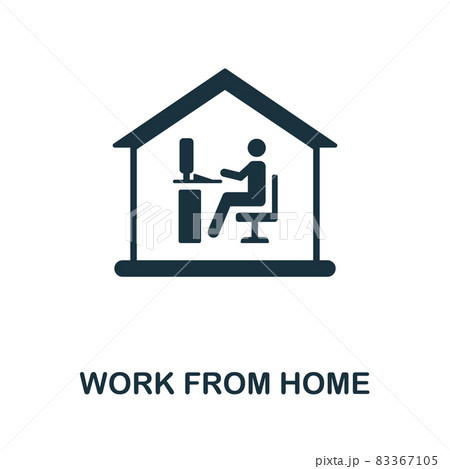 PIXTA

WORK FROM HOME

pixta.jp - 83367105