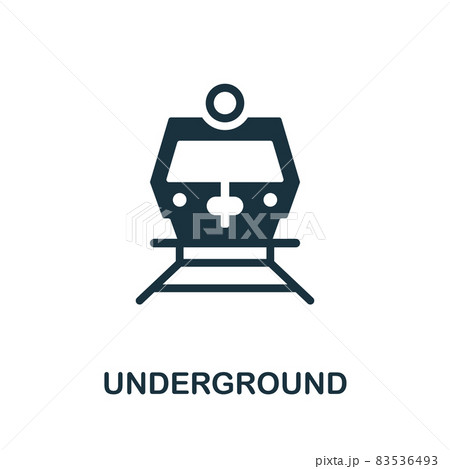 PIXTA

UNDERGROUND

pixta.jp - 83536493