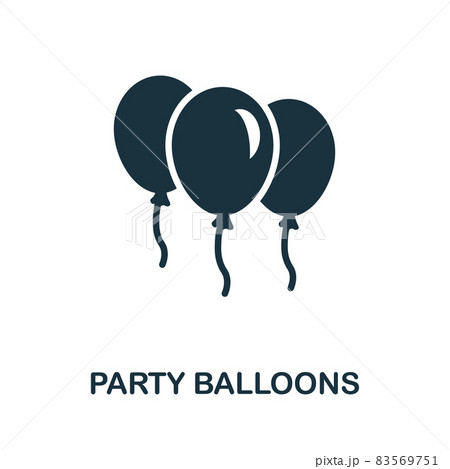 PIXTA

PARTY BALLOONS

pixta.jp - 83569751