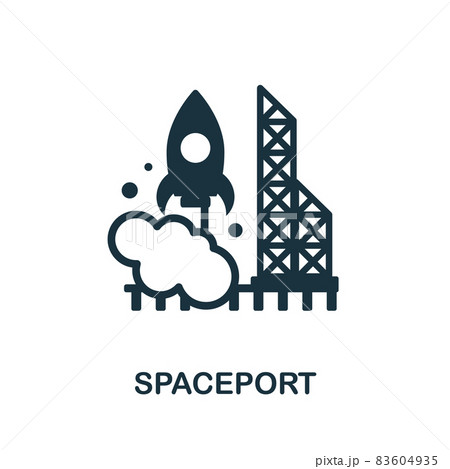 PIXTA

SPACEPORT

pixta.jp - 83604935