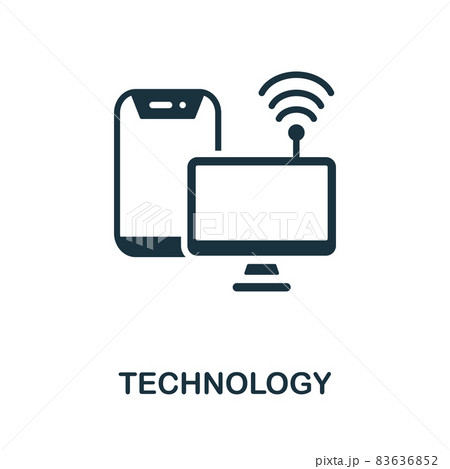 PIXTA

TECHNOLOGY

pixta.jp - 83636852