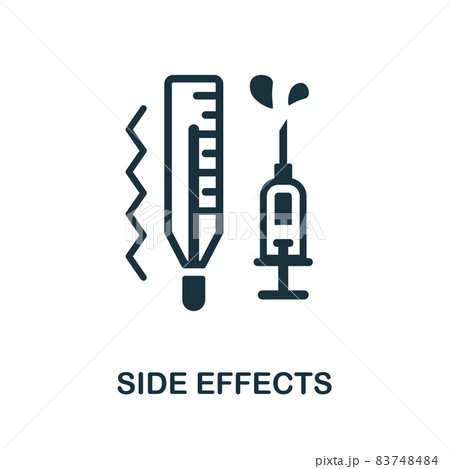 PIXTA

SIDE EFFECTS

pixta.jp - 83748484