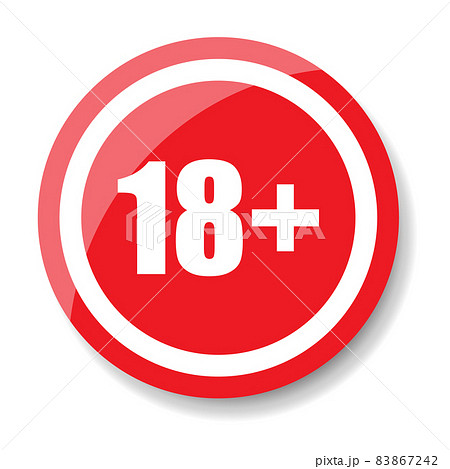 18+

PIXTA

pixta.jp - 83867242