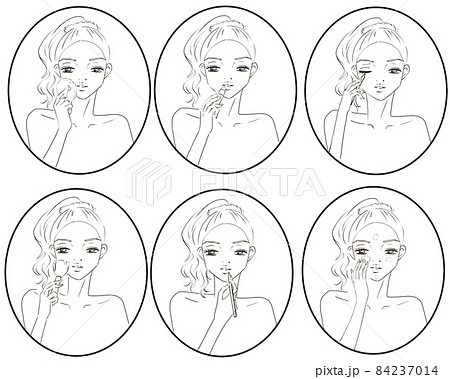 PIXTA

pixta.jp - 84237014