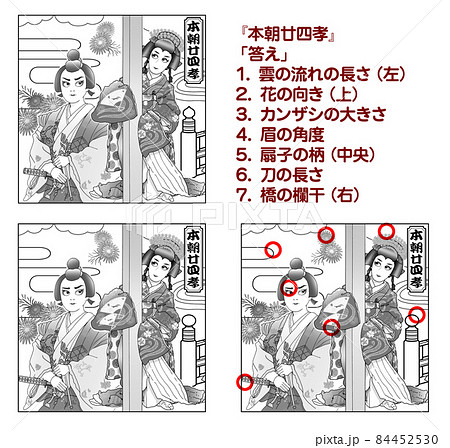 本朝廿四孝

『本朝廿四孝』
「答え」
1. 雲の流れの長さ（左）
2. 花の向き（上）
3. カンザシの大きさ
4. 眉の角度
5. 扇子の柄（中央）
6. 刀の長さ
7. 橋の欄干（右）

PIXTA

本朝廿四孝

本朝廿四孝

pixta.jp - 84452530