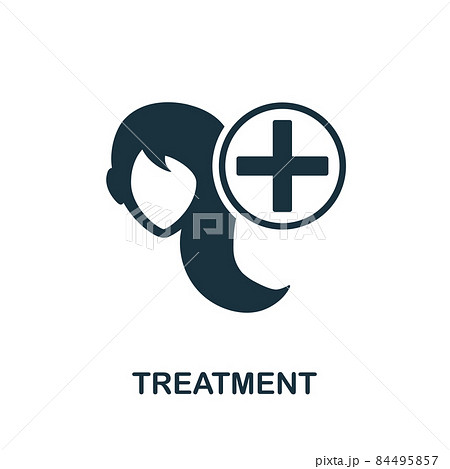 PIXTA

TREATMENT

pixta.jp - 84495857