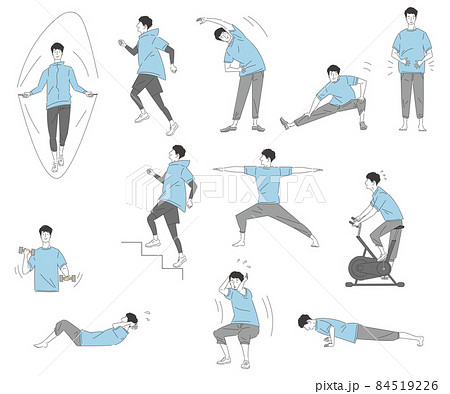 PIXTA

pixta.jp - 84519226