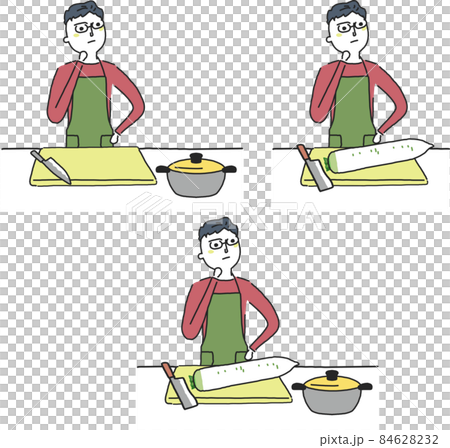 PIXTA

pixta.jp - 84628232