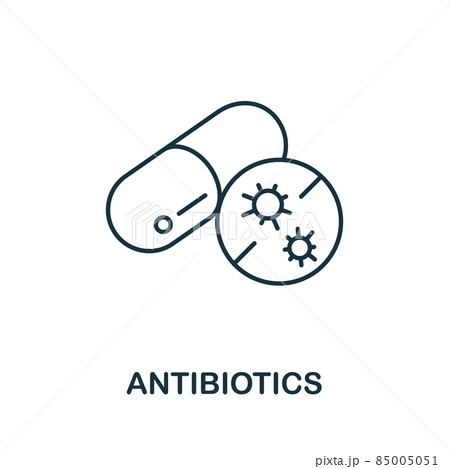 PIXTA

ANTIBIOTICS

pixta.jp - 85005051