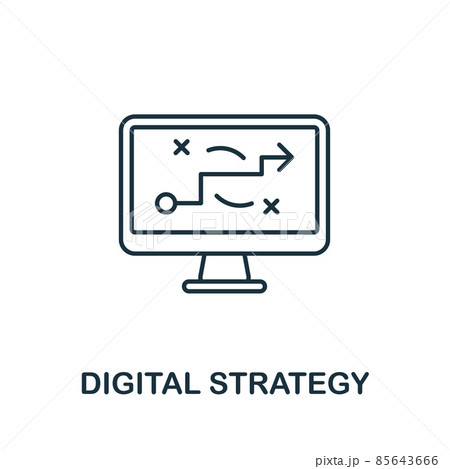 PIXTA

DIGITAL STRATEGY

pixta.jp - 85643666