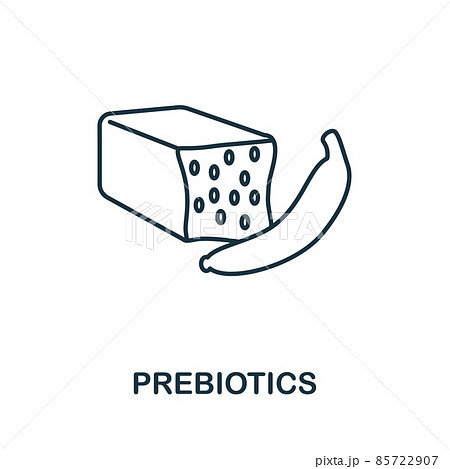 PIXTA

PREBIOTICS

pixta.jp - 85722907