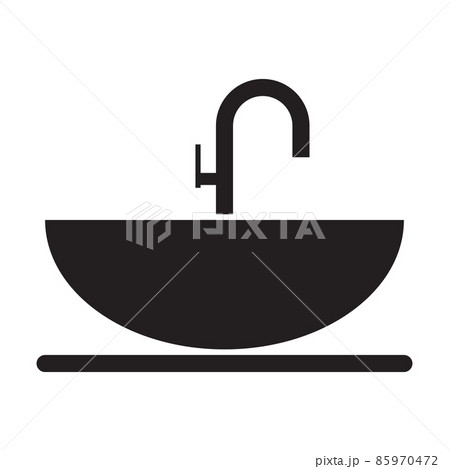 PIXTA

pixta.jp - 85970472