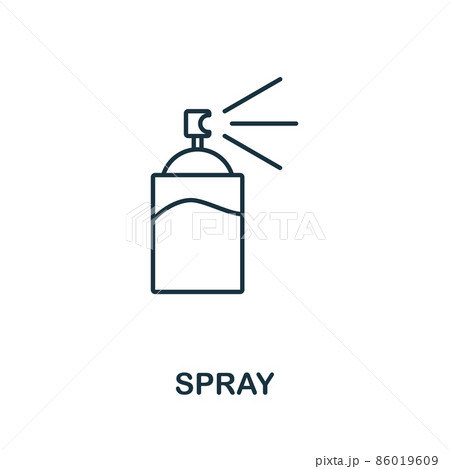 PIXTA

SPRAY

pixta.jp - 86019609