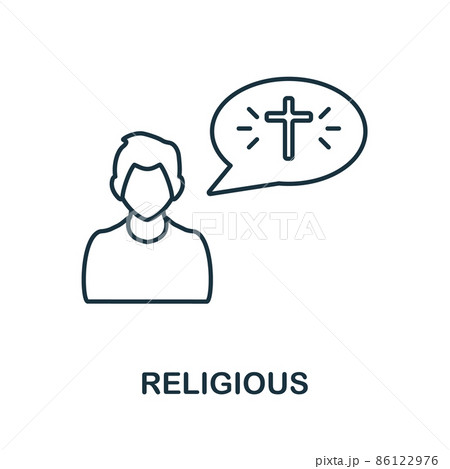 PIXTA

RELIGIOUS

pixta.jp - 86122976