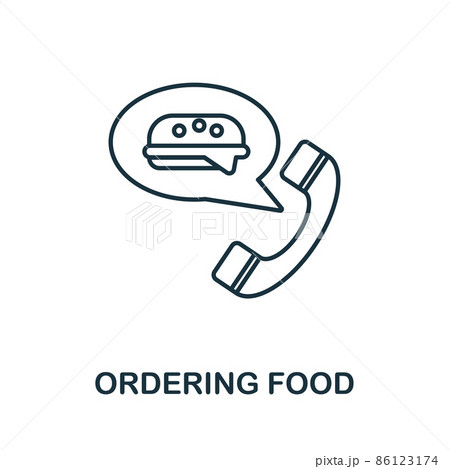 PIXTA

ORDERING FOOD

pixta.jp - 86123174