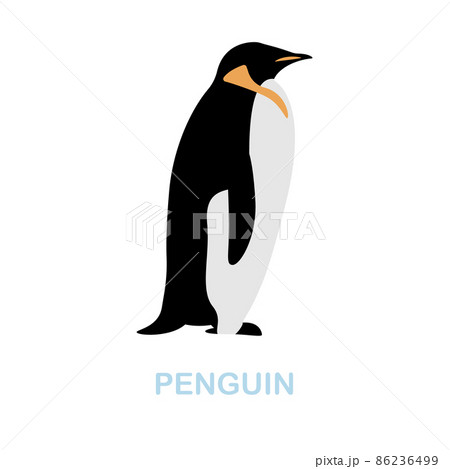 PIXTA

PENGUIN

pixta.jp - 86236499