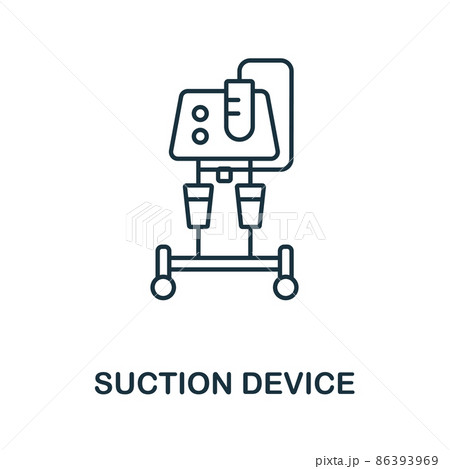 PIXTA

SUCTION DEVICE

pixta.jp - 86393969