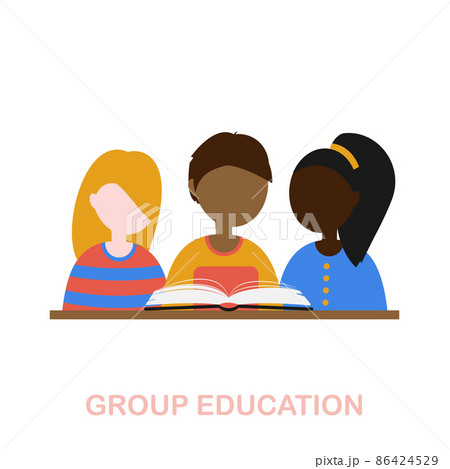 PIXTA

GROUP EDUCATION

pixta.jp - 86424529