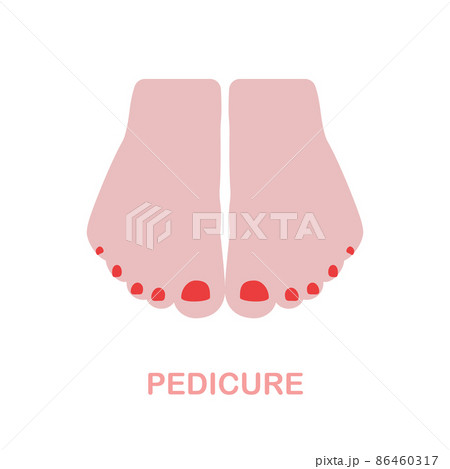 PIXTA

PEDICURE

pixta.jp - 86460317