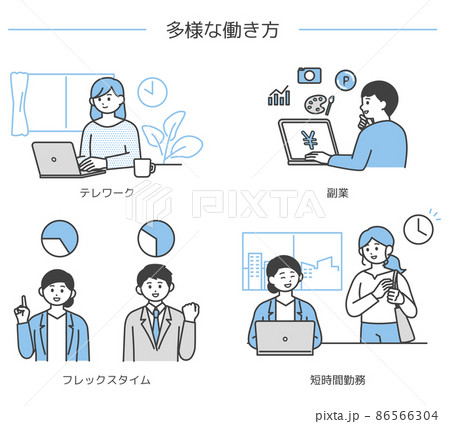 多様な働き方

P

¥

テレワーク

副業

PIXTA

フレックスタイム

短時間勤務

pixta.jp - 86566304