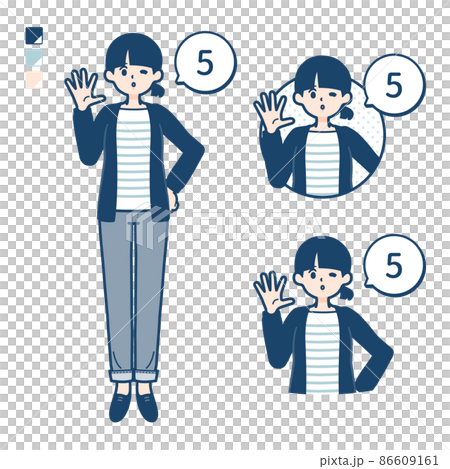 5

5

PIXTA

5

pixta.jp - 86609161