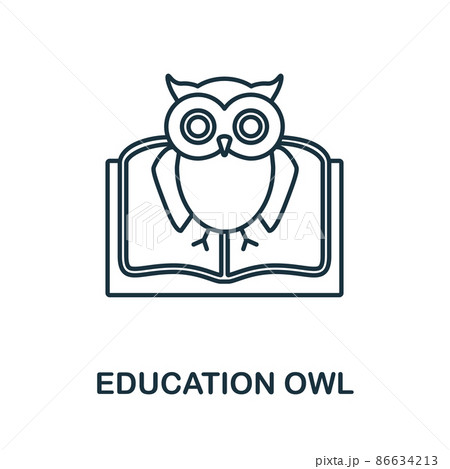 PIXTA

EDUCATION OWL

pixta.jp - 86634213