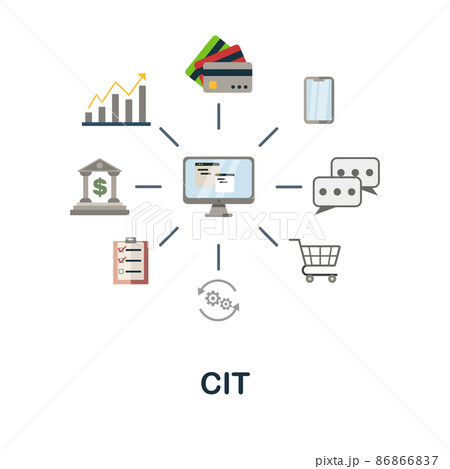 $

PIXTA

CIT

pixta.jp - 86866837