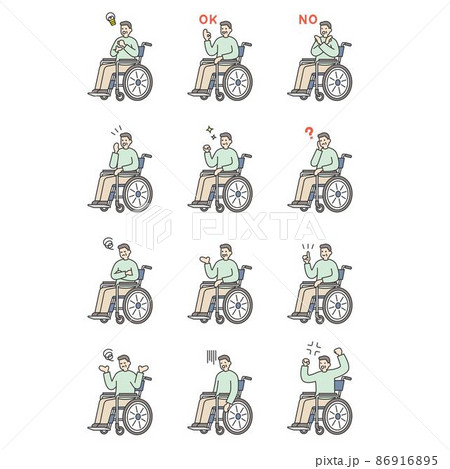 OK
NO
?
PIXTA
pixta.jp - 86916895