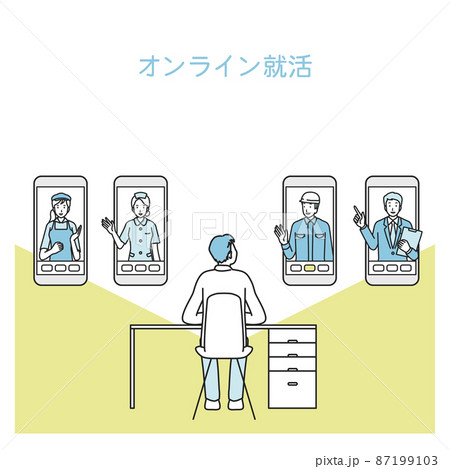 オンライン就活

PIXTA

pixta.jp - 87199103