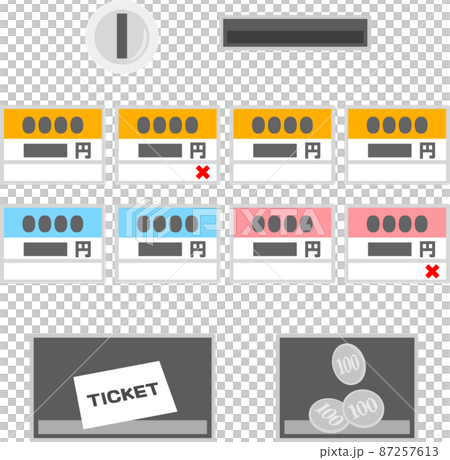 円

円

円

円

円

円

円

円

PIXTA

TICKET

100

100

100

pixta.jp - 87257613