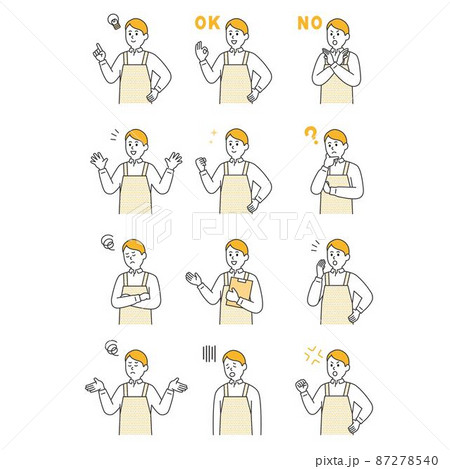 OK

NO

?

PIXTA

pixta.jp - 87278540