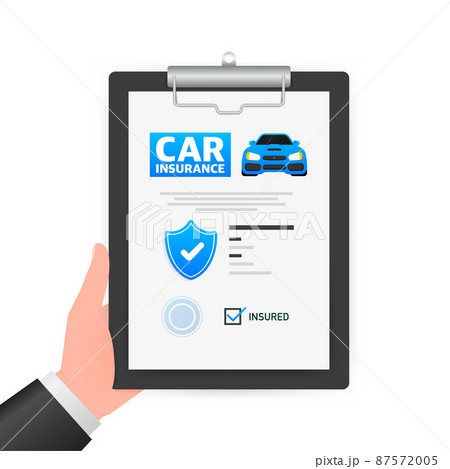 CAR
INSURANCE

PIXTA

INSURED

pixta.jp - 87572005