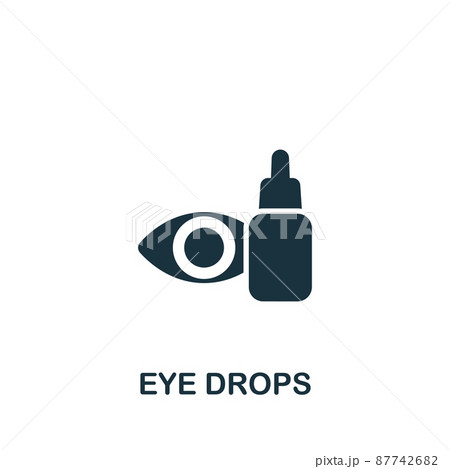 PIXTA

EYE DROPS

pixta.jp - 87742682