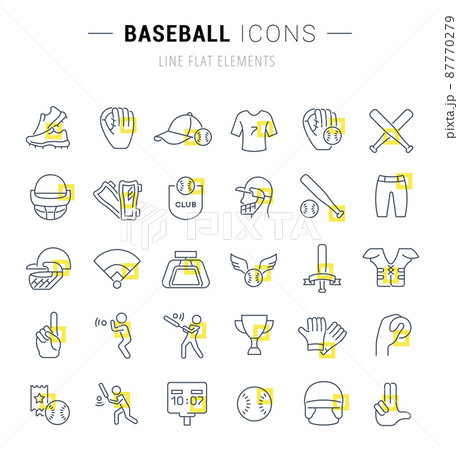 BASEBALL ICONS

LINE FLAT ELEMENTS

pixta.jp - 87770279

CLUB

PIXTA

10:07