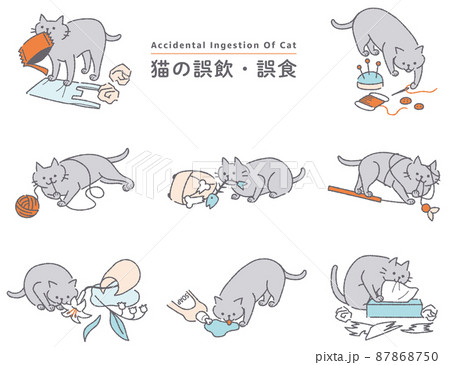 Accidental Ingestion Of Cat

猫の誤飲・誤食

PIXTA

SOAP

pixta.jp - 87868750