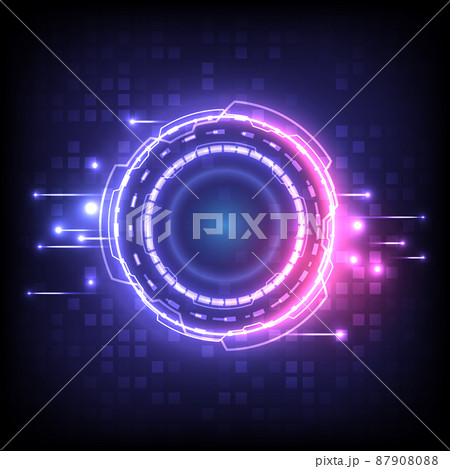 PIXTA

pixta.jp - 87908088