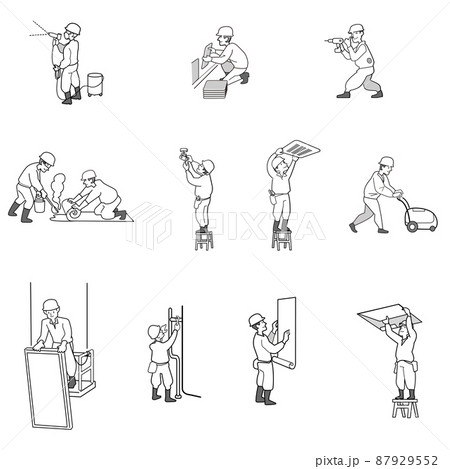 PIXTA

pixta.jp - 87929552