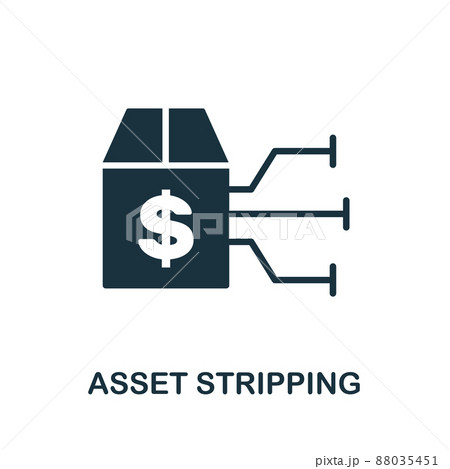 $

PIXTA

ASSET STRIPPING

pixta.jp - 88035451