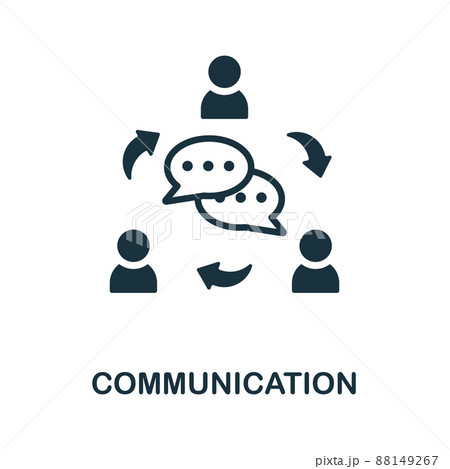 PIXTA

COMMUNICATION

pixta.jp - 88149267