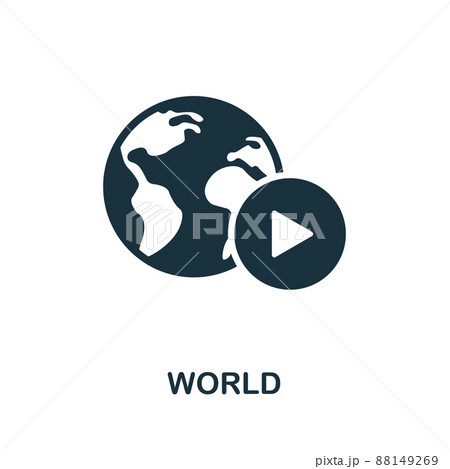 PIXTA

WORLD

pixta.jp - 88149269