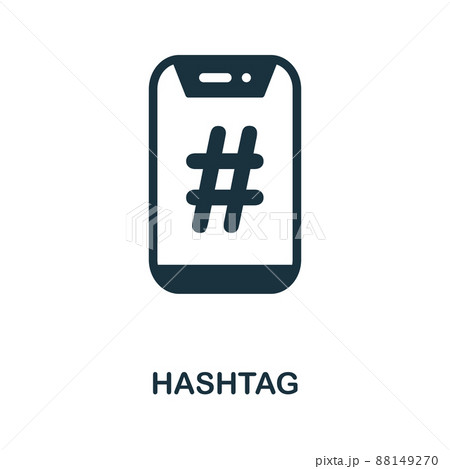 #

PIXTA

HASHTAG

pixta.jp - 88149270