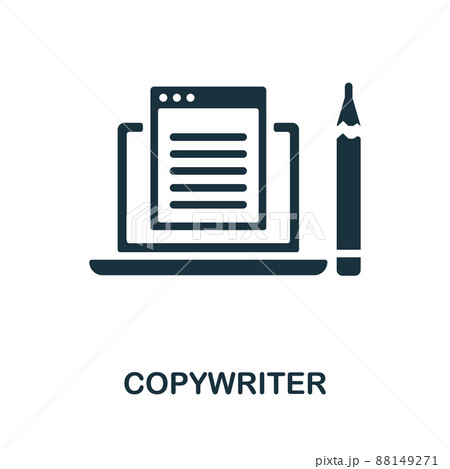 PIXTA

COPYWRITER

pixta.jp - 88149271