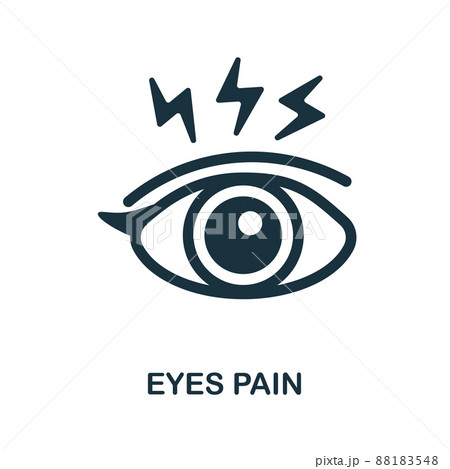 PIXTA

EYES PAIN

pixta.jp - 88183548