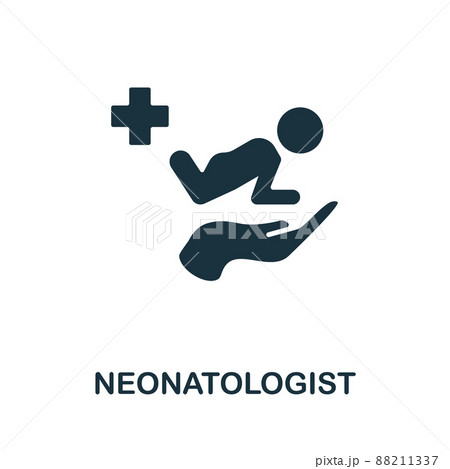 PIXTA

NEONATOLOGIST

pixta.jp - 88211337