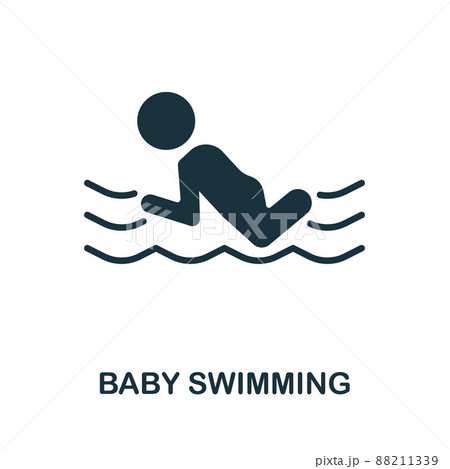 PIXTA

BABY SWIMMING

pixta.jp - 88211339