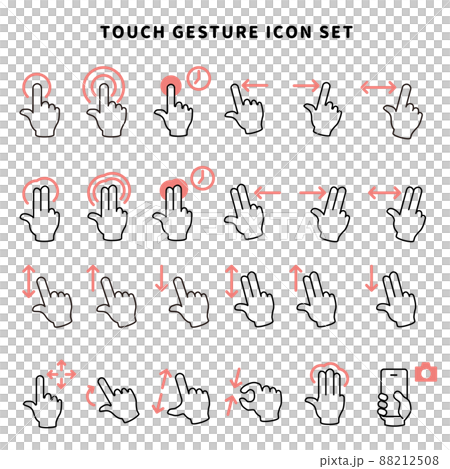 TOUCH GESTURE ICON SET

PIXTA

pixta.jp - 88212508