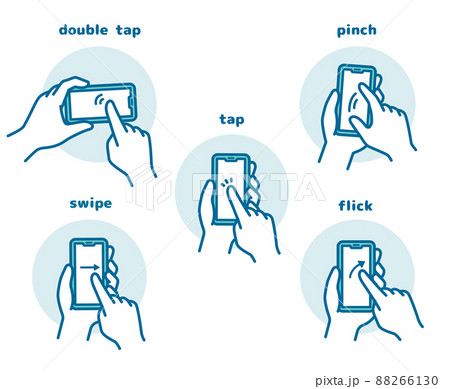 double tap

pinch

tap

PIXTA

swipe

flick

pixta.jp - 88266130