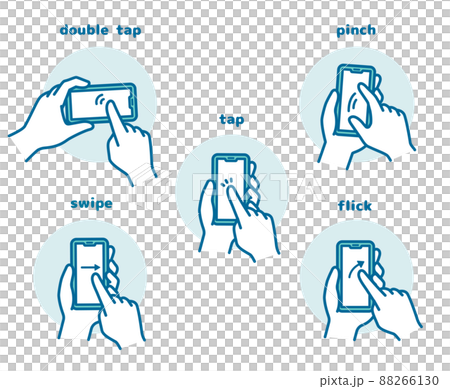 double tap

pinch

tap

PIXTA

swipe

flick

pixta.jp - 88266130